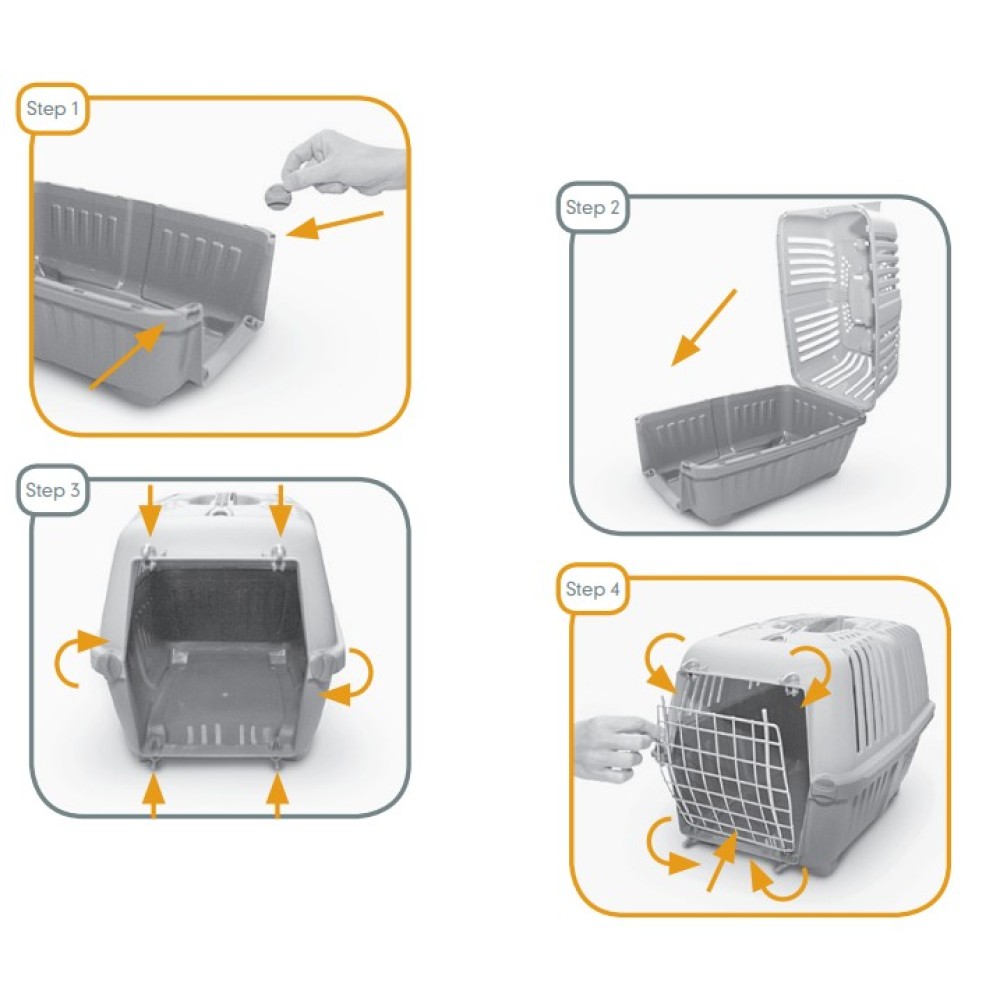 Step 1

Step 2

Step 3

Step 4