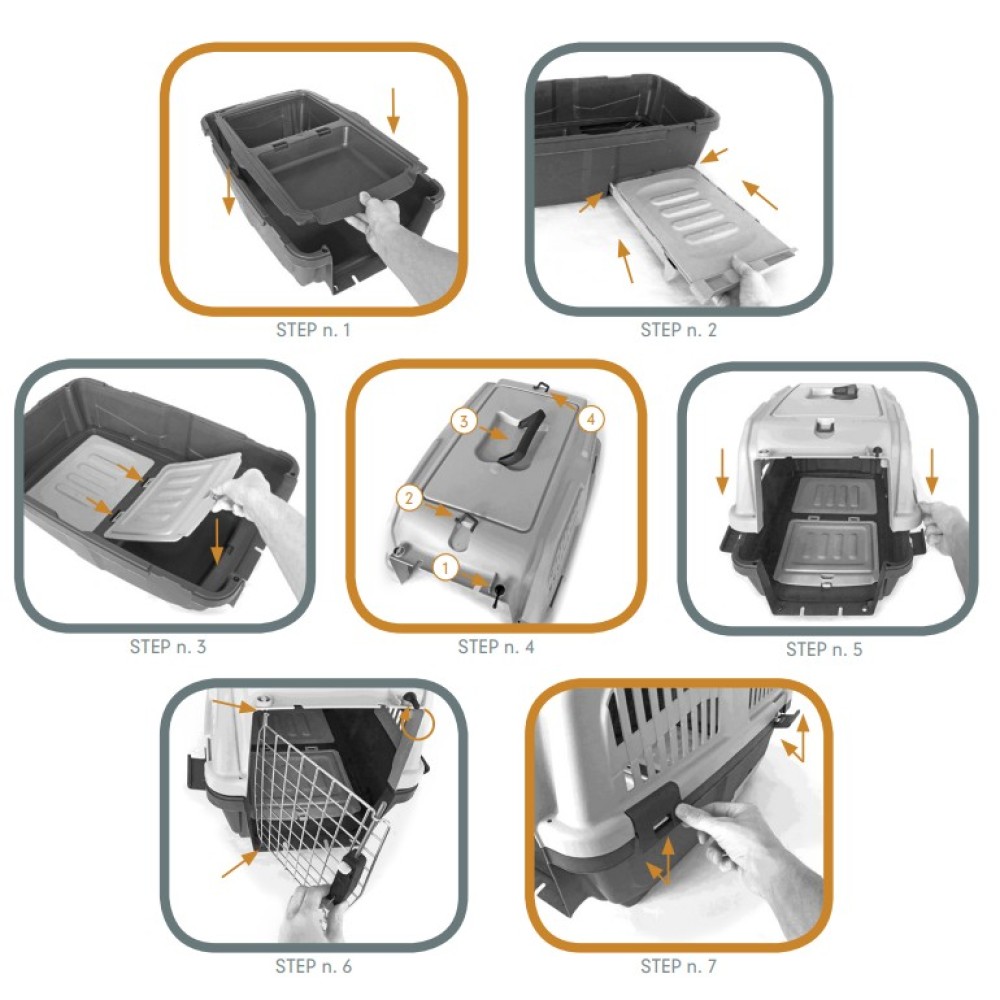 STEP n. 1

STEP n. 2

STEP n. 3

3
4
2
1

STEP n. 4

STEP n. 5

STEP n. 6

STEP n. 7