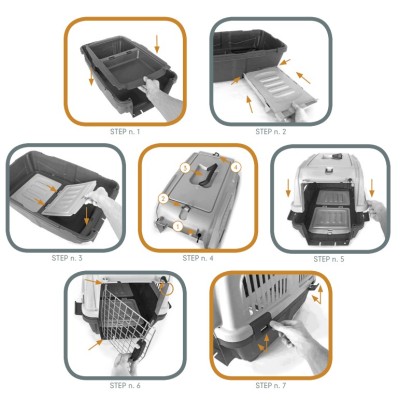 STEP n. 1

STEP n. 2

STEP n. 3

3
4
2
1
STEP n. 4

STEP n. 5

STEP n. 6

STEP n. 7